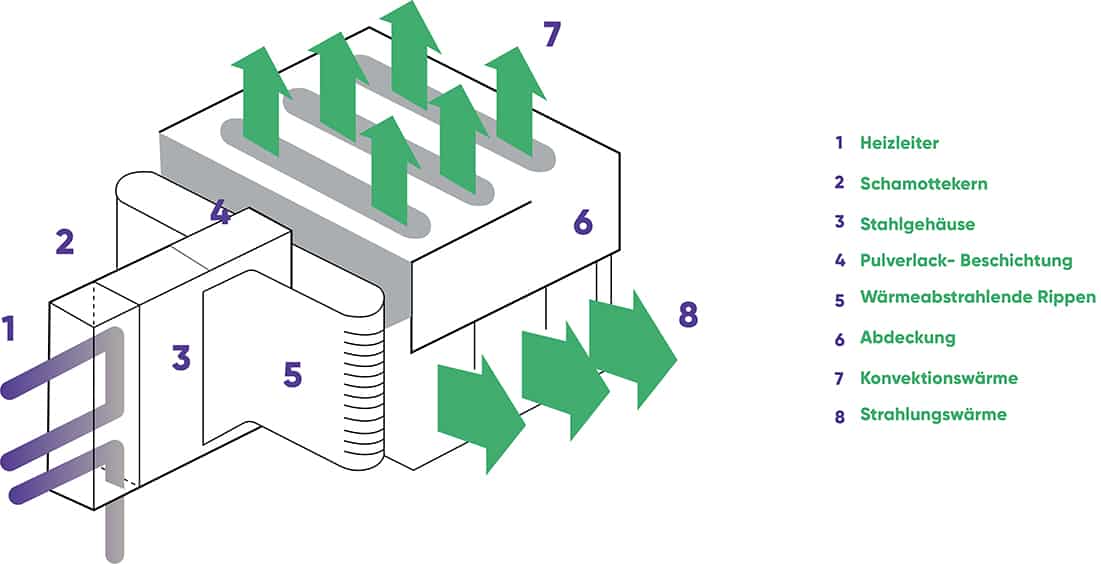 7

4

2

6

1

3

5

8

1 Heizleiter

2 Schamottekern

3 Stahlgehäuse

4 Pulverlack- Beschichtung

5 Wärmeabstrahlende Rippen

6 Abdeckung

7 Konvektionswärme

8 Strahlungswärme